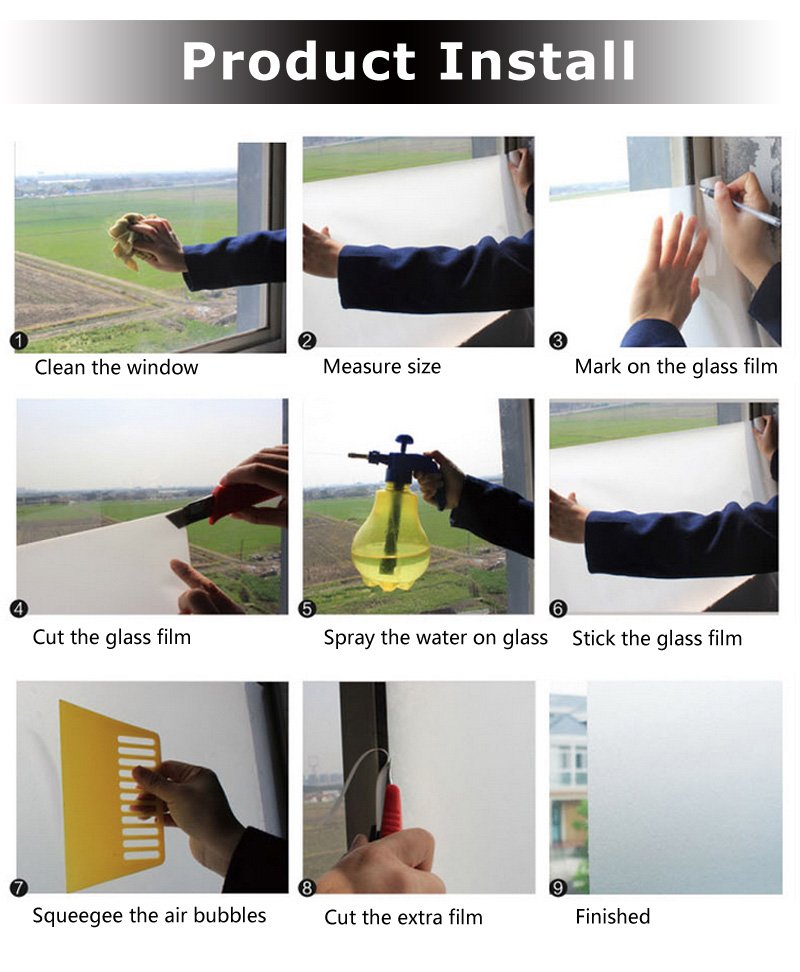 Product Install

1 Clean the window

2 Measure size

3 Mark on the glass film

4 Cut the glass film

5 Spray the water on glass

6 Stick the glass film

7 Squeegee the air bubbles

8 Cut the extra film

9 Finished